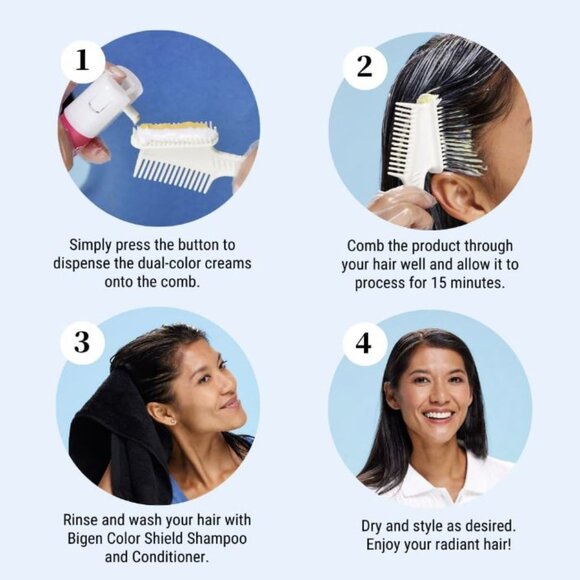 1

Simply press the button to dispense the dual-color creams onto the comb.

2

Comb the product through your hair well and allow it to process for 15 minutes.

3

Rinse and wash your hair with Bigen Color Shield Shampoo and Conditioner.

4

Dry and style as desired. Enjoy your radiant hair!